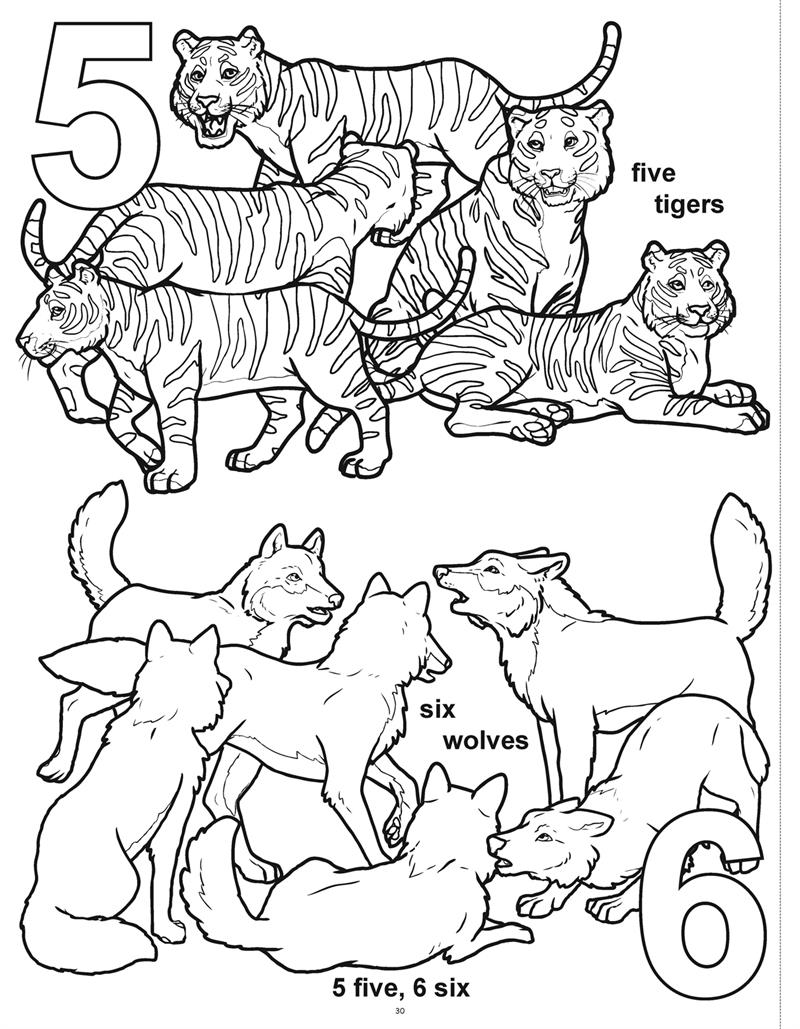 5

five tigers

six wolves

6

5 five, 6 six

30